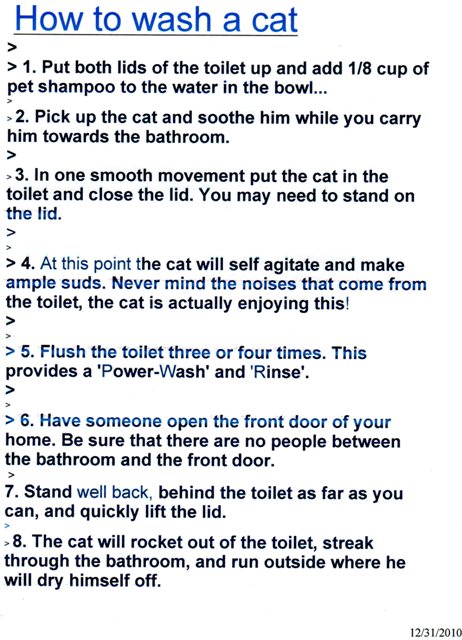 How to wash a cat

>

> 1. Put both lids of the toilet up and add 1/8 cup of pet shampoo to the water in the bowl...

>

> 2. Pick up the cat and soothe him while you carry him towards the bathroom.

>

> 3. In one smooth movement put the cat in the toilet and close the lid. You may need to stand on the lid.

>

>

> 4. At this point the cat will self agitate and make ample suds. Never mind the noises that come from the toilet, the cat is actually enjoying this!

>

>

> 5. Flush the toilet three or four times. This provides a 'Power-Wash' and 'Rinse'.

>

>

> 6. Have someone open the front door of your home. Be sure that there are no people between the bathroom and the front door.

>

7. Stand well back, behind the toilet as far as you can, and quickly lift the lid.

>

> 8. The cat will rocket out of the toilet, streak through the bathroom, and run outside where he will dry himself off.

12/31/2010